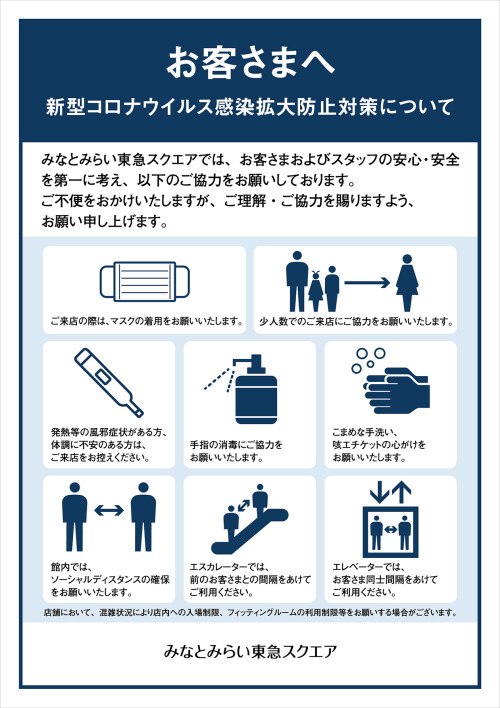 お客さまへ

新型コロナウイルス感染拡大防止対策について

みなとみらい東急スクエアでは、お客さまおよびスタッフの安心・安全を第一に考え、以下のご協力をお願いしております。
ご不便をおかけいたしますが、ご理解・ご協力を賜りますよう、お願い申し上げます。

ご来店の際は、マスクの着用をお願いいたします。

少人数でのご来店にご協力をお願いいたします。

発熱等の風邪症状がある方、体調に不安のある方は、ご来店をお控えください。

手指の消毒にご協力をお願いいたします。

こまめな手洗い、咳エチケットの心がけをお願いいたします。

館内では、ソーシャルディスタンスの確保をお願いいたします。

エスカレーターでは、前のお客さまとの間隔をあけてご利用ください。

エレベーターでは、お客さま同士間隔をあけてご利用ください。

店舗において、混雑状況により店内への入場制限、フィッティングルームの利用制限等をお願いする場合がございます。

みなとみらい東急スクエア